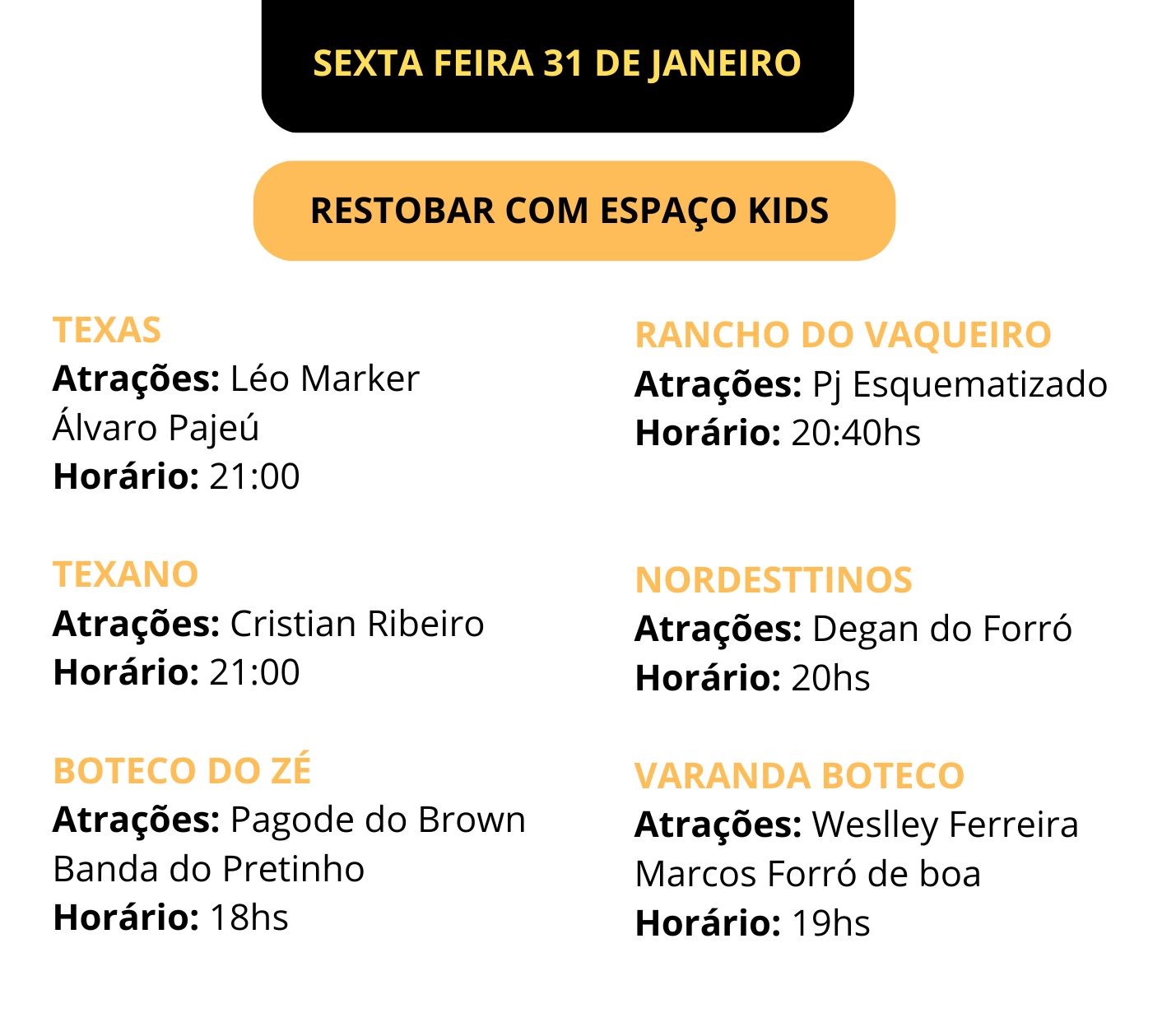 SEXTA FEIRA 31 DE JANEIRO

RESTOBAR COM ESPAÇO KIDS

TEXAS
Atrações: Léo Marker
Álvaro Pajeú
Horário: 21:00

TEXANO
Atrações: Cristian Ribeiro
Horário: 21:00

BOTECO DO ZÉ
Atrações: Pagode do Brown
Banda do Pretinho
Horário: 18hs

RANCHO DO VAQUEIRO
Atrações: Pj Esquematizado
Horário: 20:40hs

NORDESTTINOS
Atrações: Degan do Forró
Horário: 20hs

VARANDA BOTECO
Atrações: Weslley Ferreira
Marcos Forró de boa
Horário: 19hs